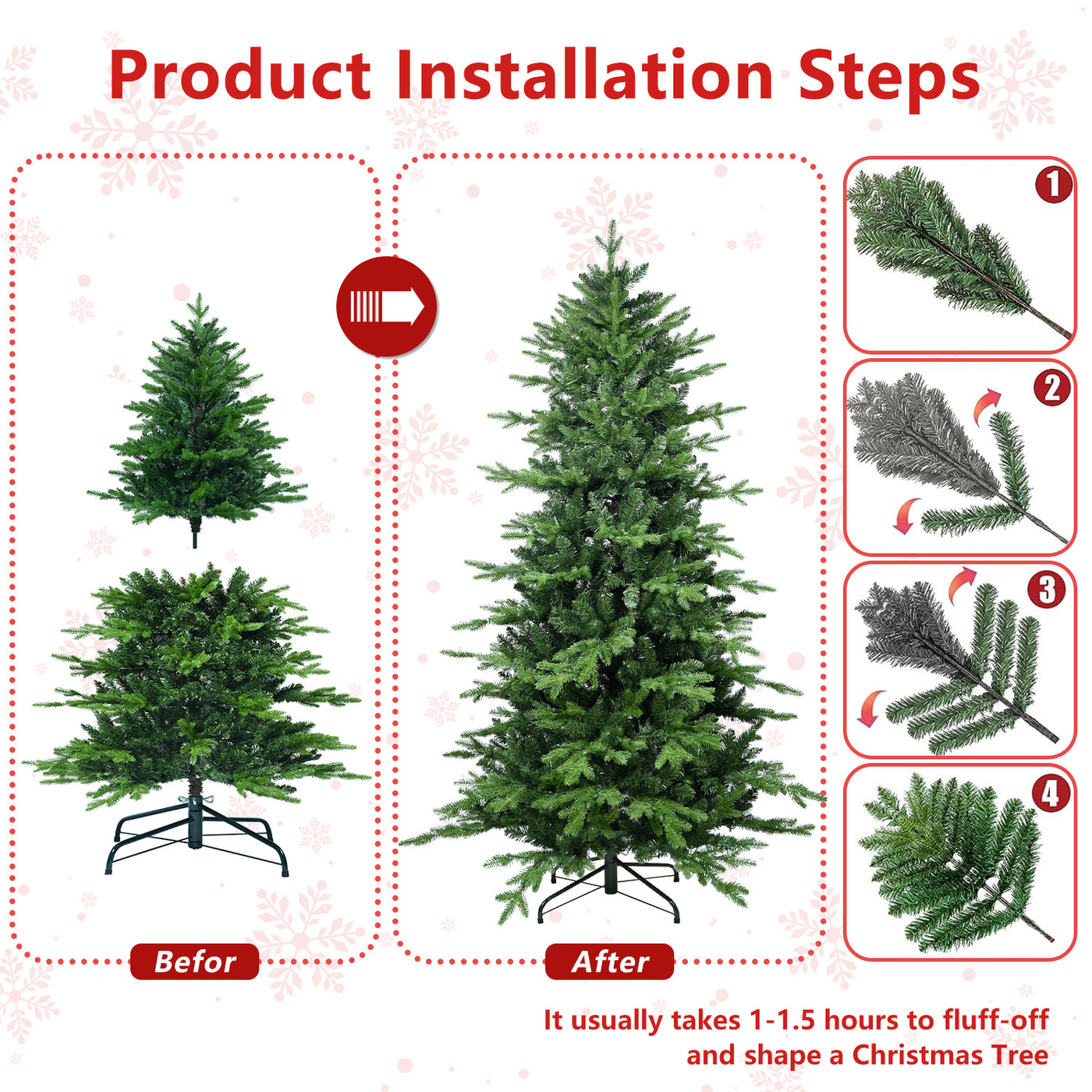 Product Installation Steps

1

2

3

4

Befor

After

It usually takes 1-1.5 hours to fluff-off and shape a Christmas Tree