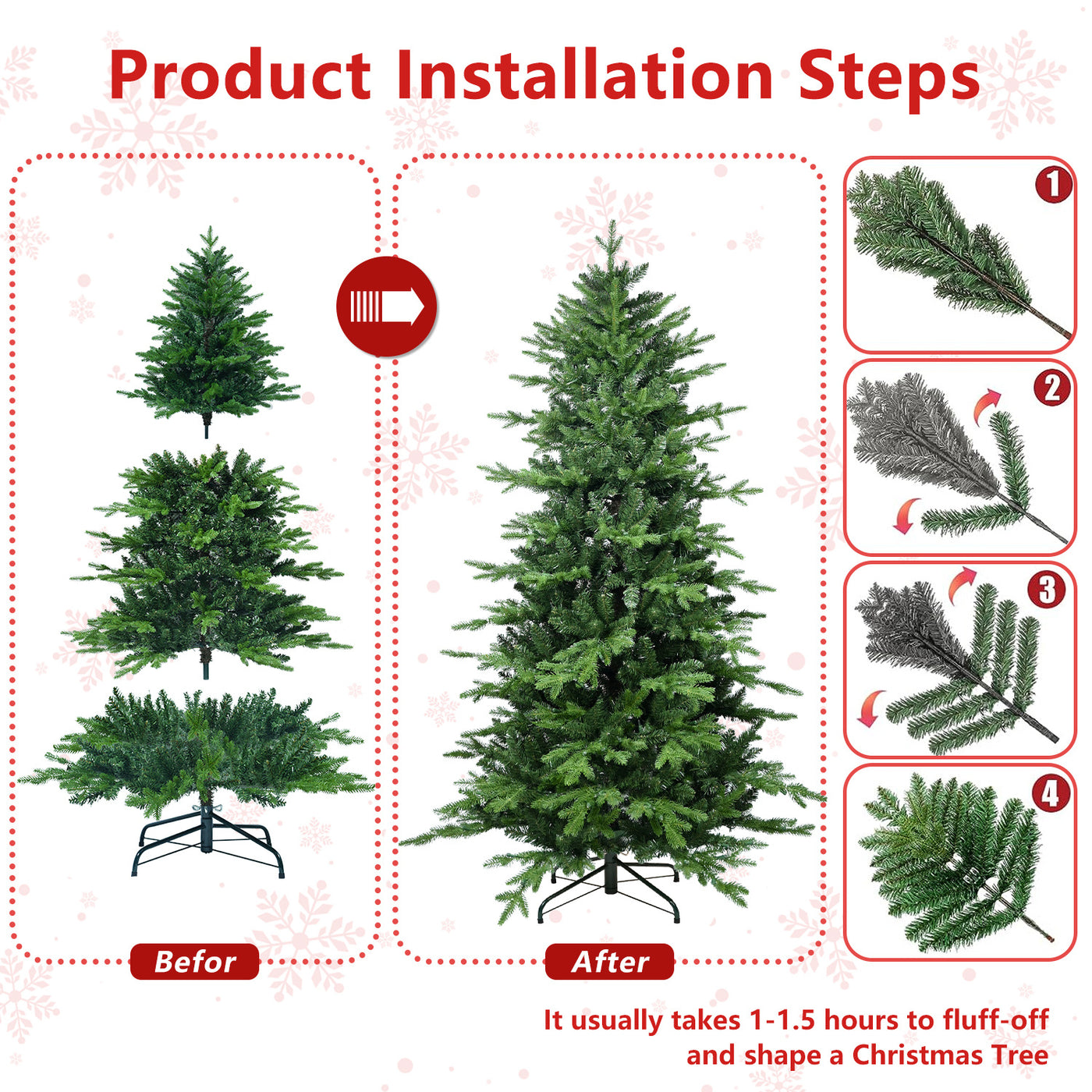 Product Installation Steps

1

2

3

4

Befor

After

It usually takes 1-1.5 hours to fluff-off and shape a Christmas Tree